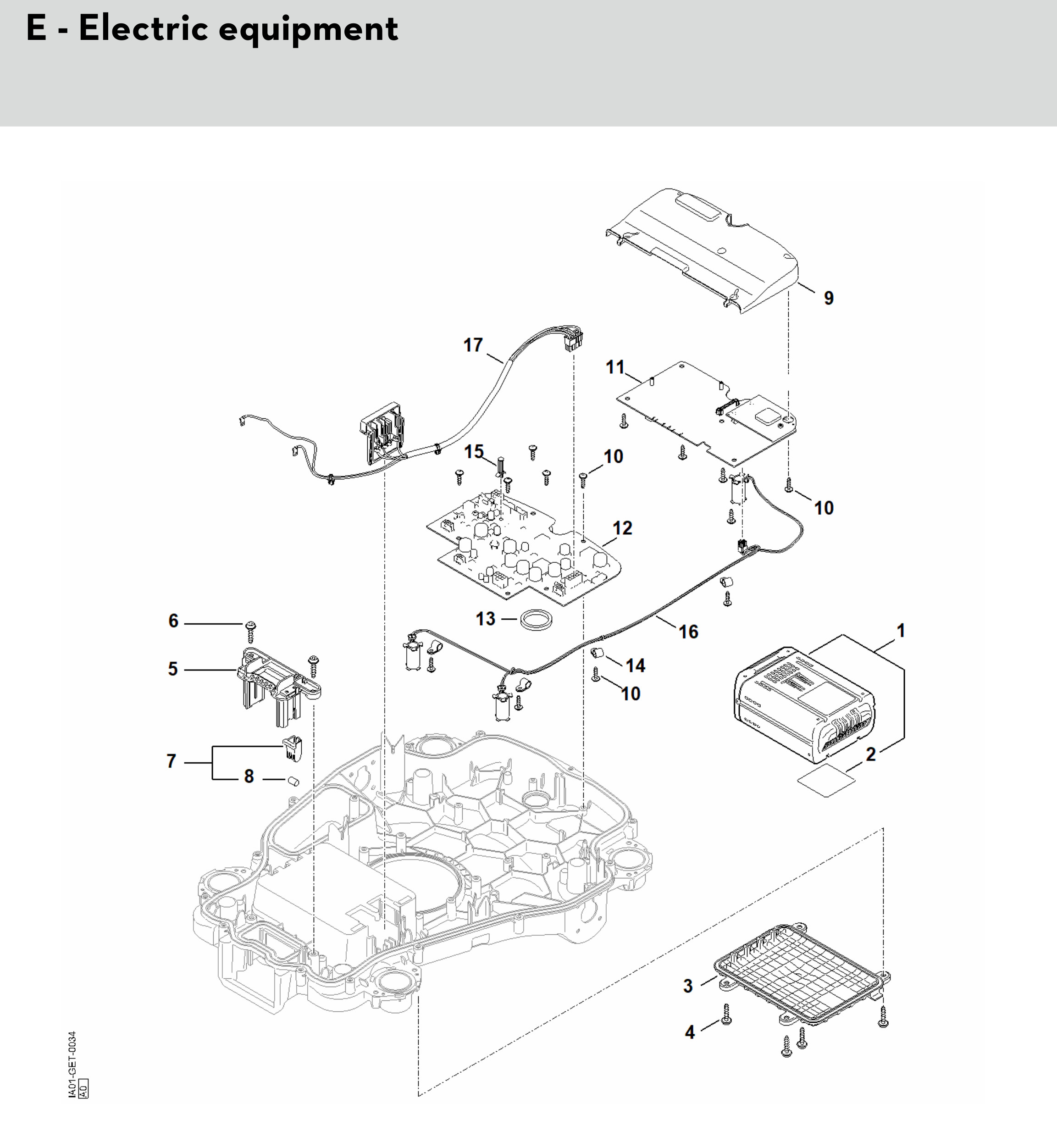 E - Electric equipment

9
17
11
15
10
10
12
6
13
16
1
5
14
10
7
8
2
3
4

IA01-GET-0034
A0